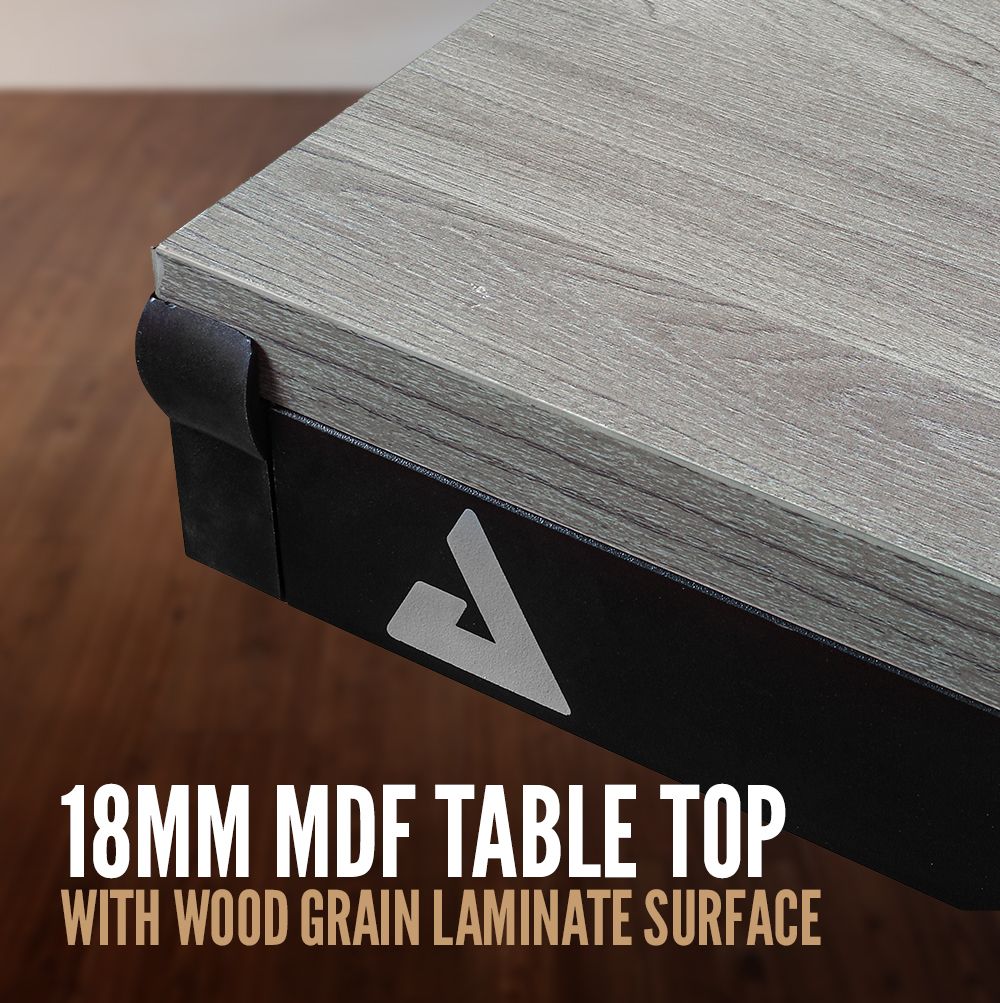 18MM MDF TABLE TOP
WITH WOOD GRAIN LAMINATE SURFACE